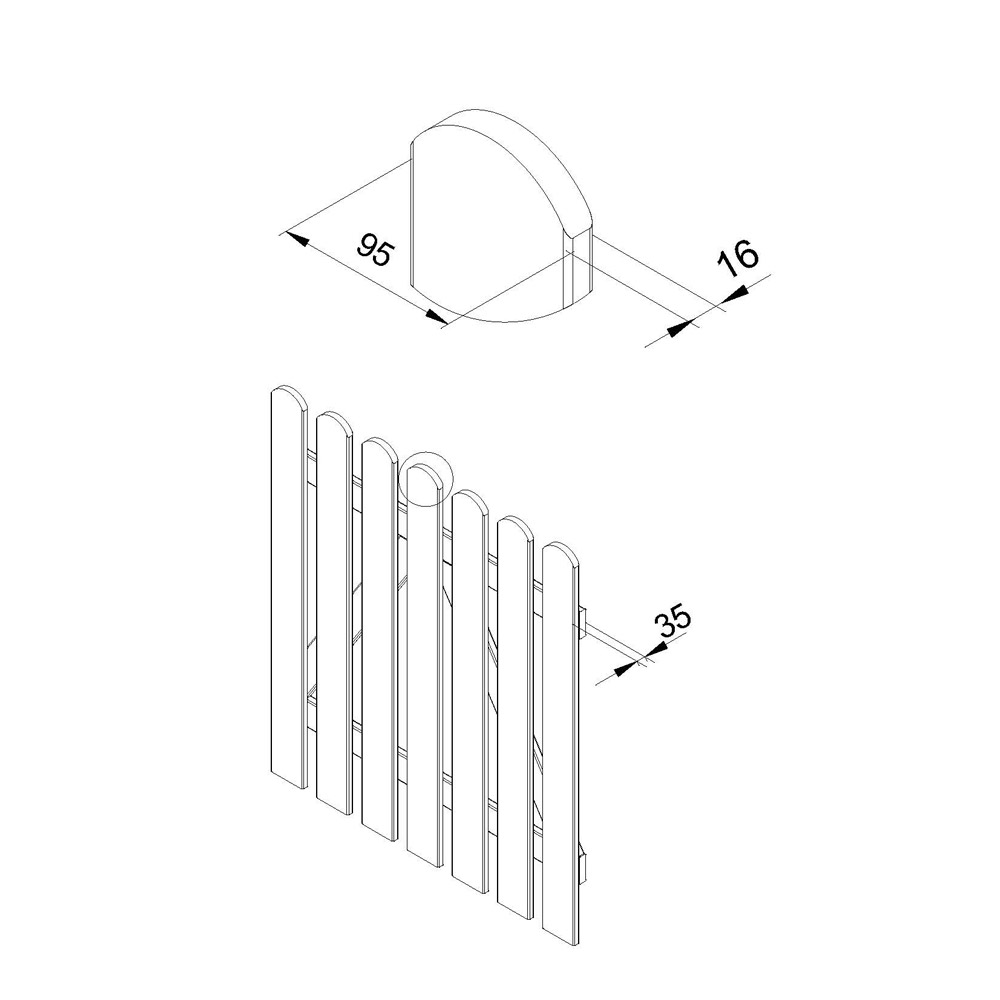 95
16
35