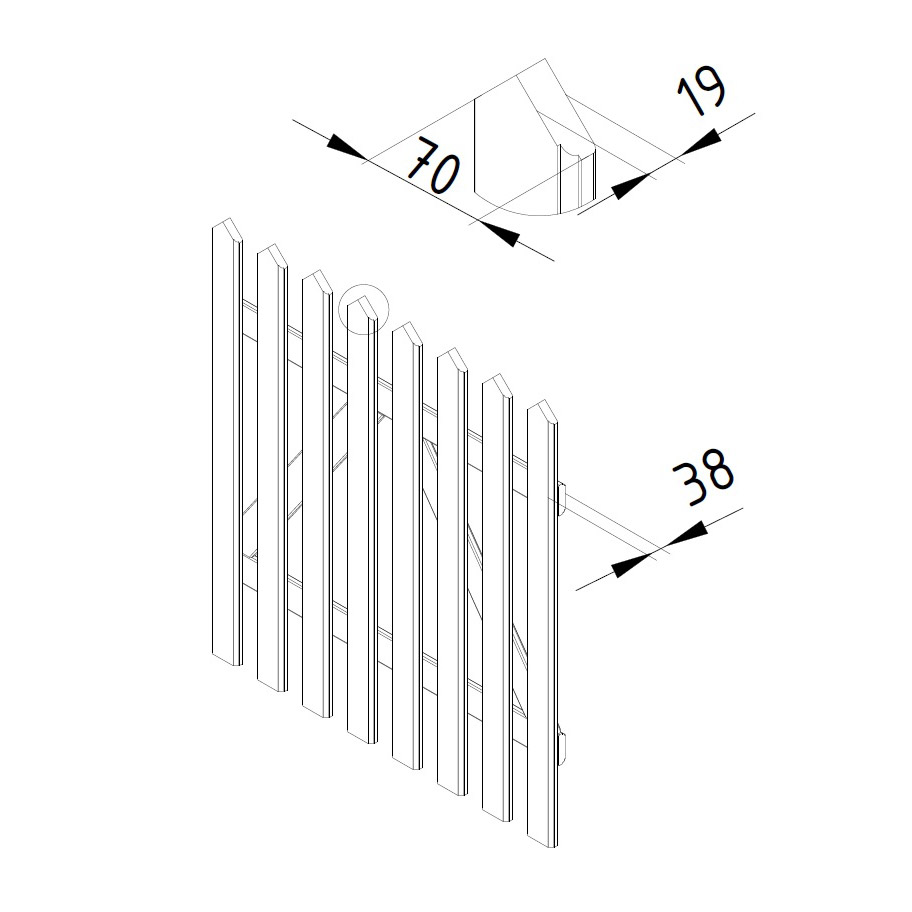 70
19
38