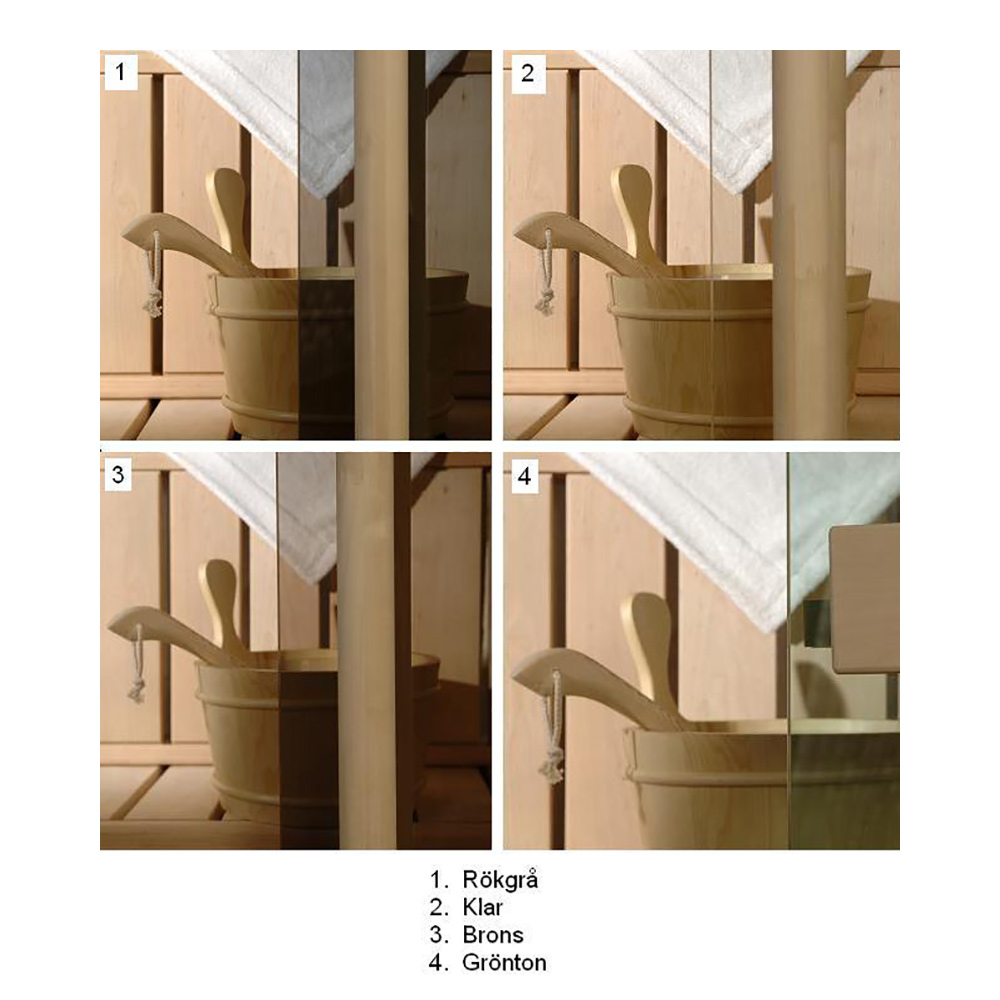 1

2

3

4

1. Rökgrå
2. Klar
3. Brons
4. Grönton